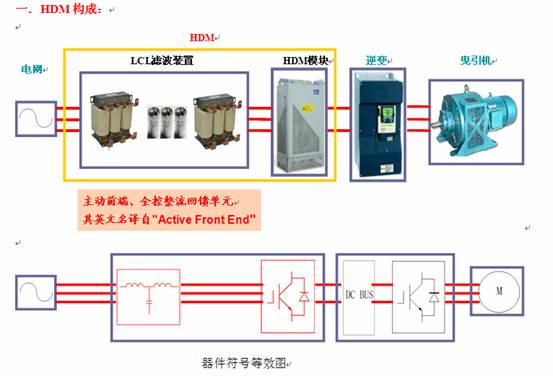 一．HDM 构成：

HDM

电网

LCL滤波装置

HDM模块

逆变

曳引机

主动前端、全控整流回馈单元
其英文名译自"Active Front End"

DC BUS

M

器件符号等效图