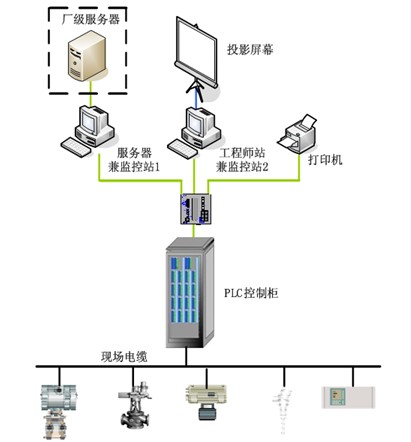 厂级服务器

投影屏幕

服务器
兼监控站1

工程师站
兼监控站2

打印机

PLC控制柜

现场电缆